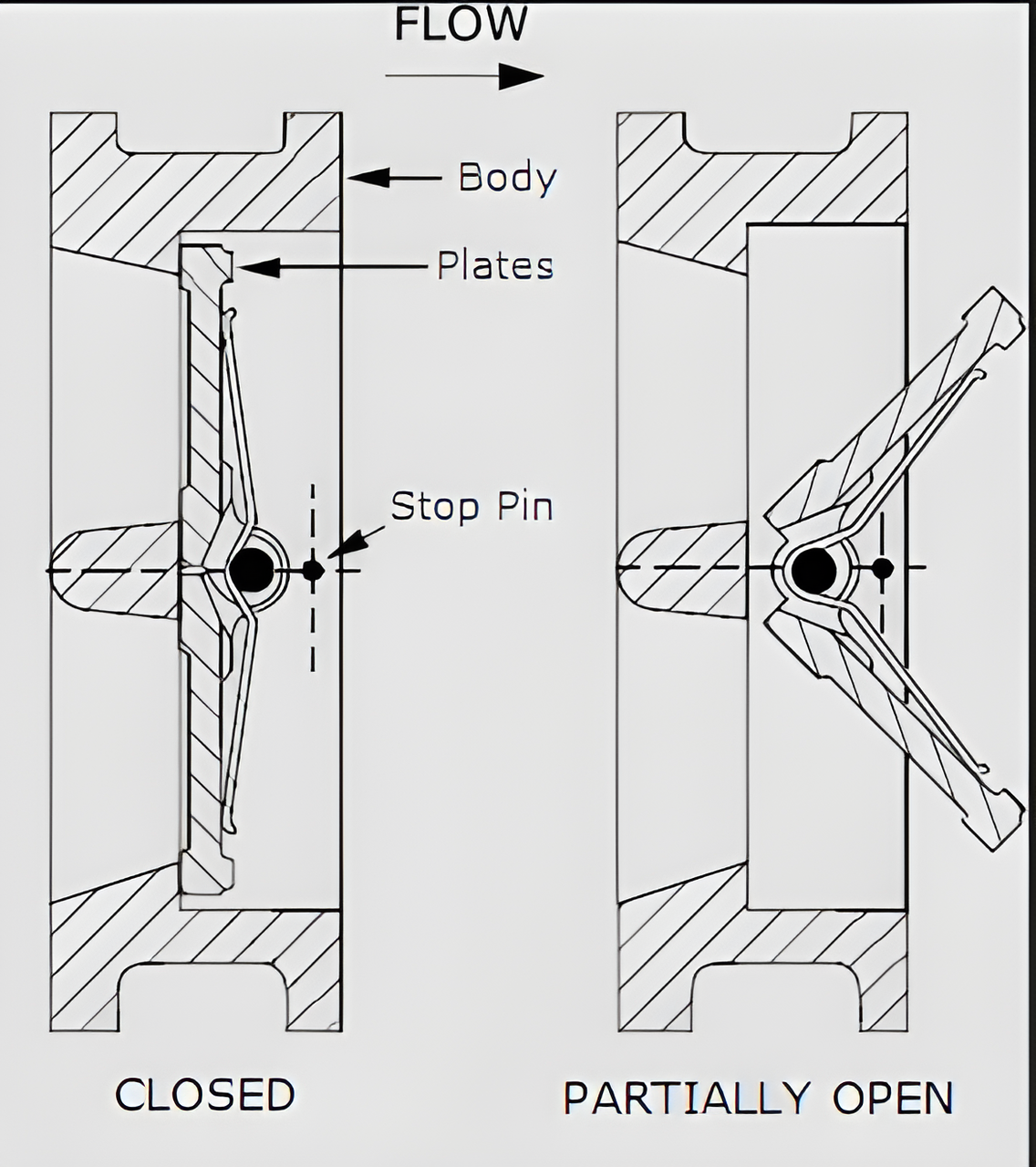 FLOW

Body

Plates

Stop Pin

CLOSED

PARTIALLY OPEN