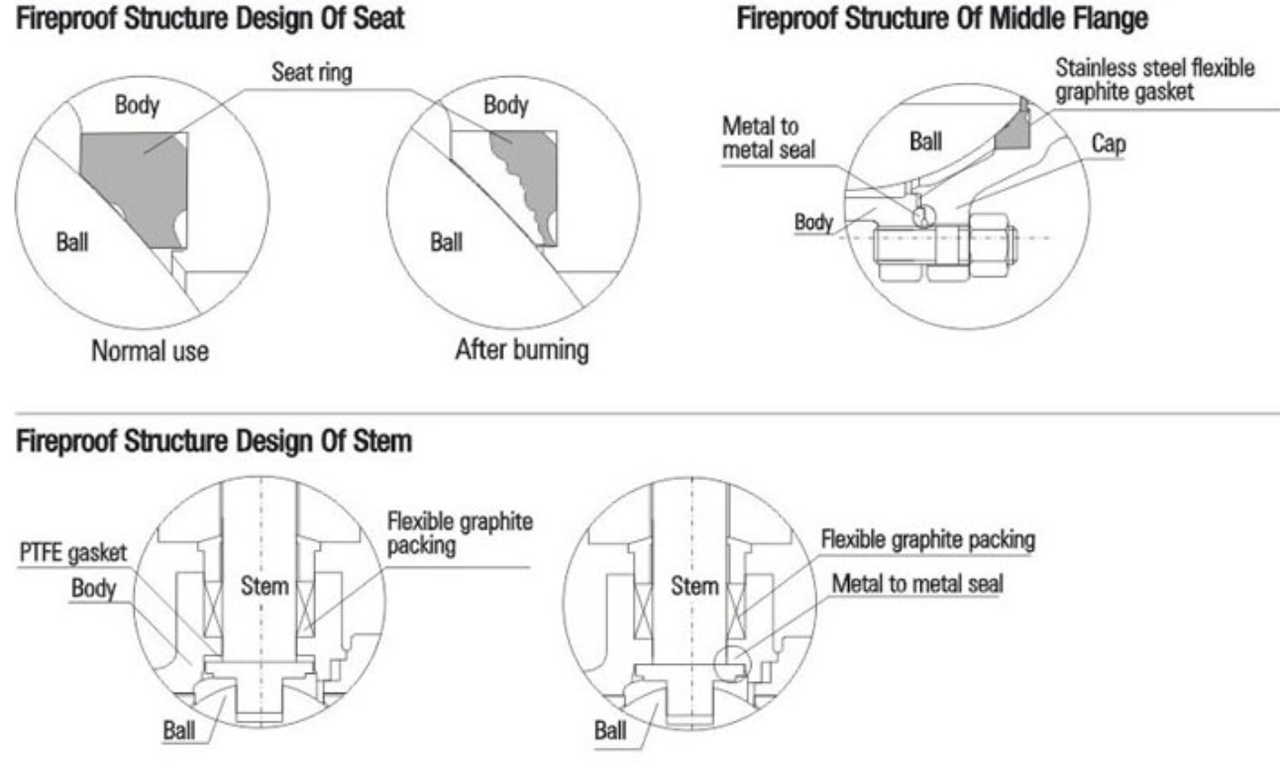 Fireproof Structure Design Of Seat

Seat ring

Body

Ball

Normal use

Body

Ball

After burning

Fireproof Structure Of Middle Flange

Stainless steel flexible graphite gasket

Metal to metal seal

Ball

Cap

Body

Fireproof Structure Design Of Stem

PTFE gasket

Body

Stem

Flexible graphite packing

Ball

Stem

Flexible graphite packing

Metal to metal seal

Ball